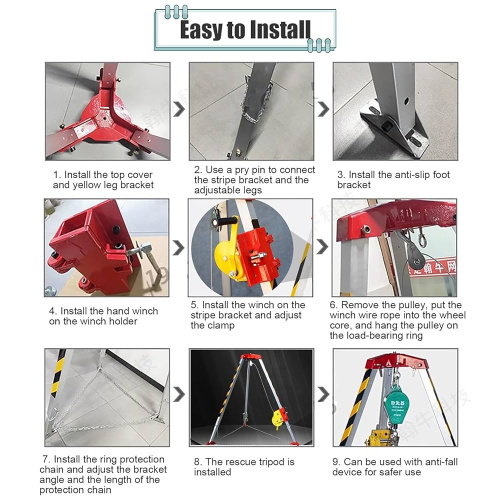 Easy to Install

1. Install the top cover and yellow leg bracket

2. Use a pry pin to connect the stripe bracket and the adjustable legs

3. Install the anti-slip foot bracket

4. Install the hand winch on the winch holder

5. Install the winch on the stripe bracket and adjust the clamp

6. Remove the pulley, put the winch wire rope into the wheel core, and hang the pulley on the load-bearing ring

7. Install the ring protection chain and adjust the bracket angle and the length of the protection chain

8. The rescue tripod is installed

9. Can be used with anti-fall device for safer use