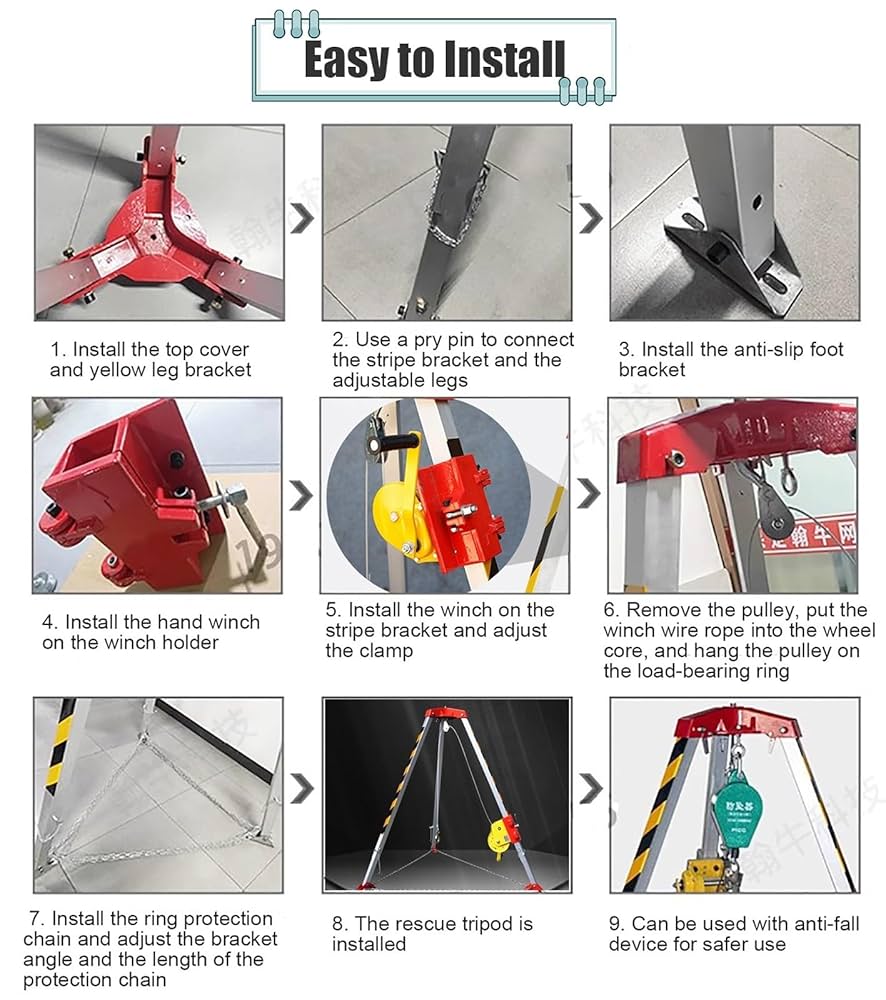 Easy to Install

1. Install the top cover and yellow leg bracket

2. Use a pry pin to connect the stripe bracket and the adjustable legs

3. Install the anti-slip foot bracket

4. Install the hand winch on the winch holder

5. Install the winch on the stripe bracket and adjust the clamp

6. Remove the pulley, put the winch wire rope into the wheel core, and hang the pulley on the load-bearing ring

7. Install the ring protection chain and adjust the bracket angle and the length of the protection chain

8. The rescue tripod is installed

9. Can be used with anti-fall device for safer use